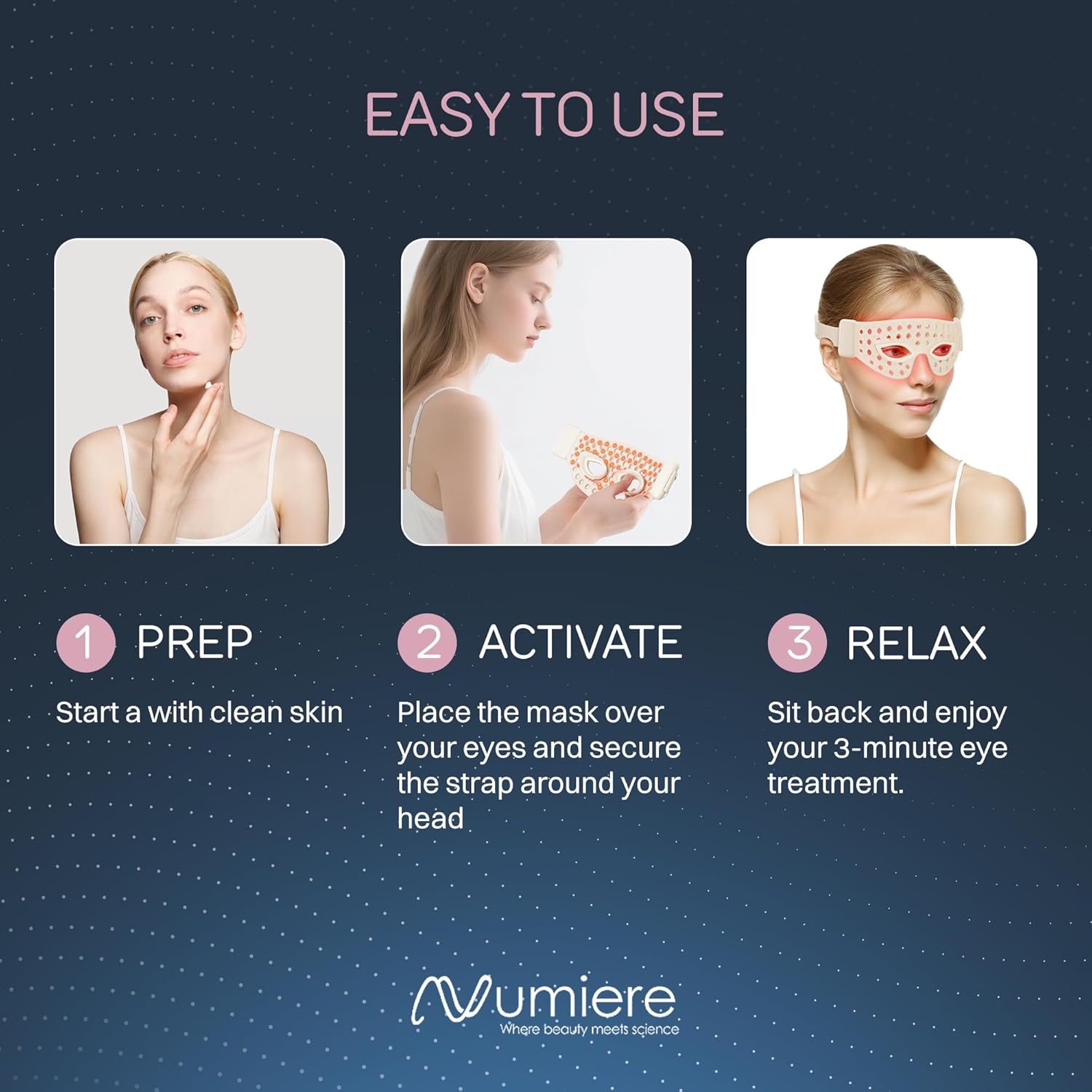 EASY TO USE

1 PREP

Start a with clean skin

2 ACTIVATE

Place the mask over your eyes and secure the strap around your head

3 RELAX

Sit back and enjoy your 3-minute eye treatment.

Numiere
Where beauty meets science